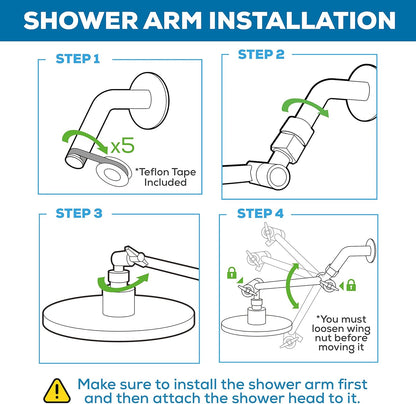 SHOWER ARM INSTALLATION

STEP 1

x5

*Teflon Tape Included

STEP 2

STEP 3

STEP 4

*You must loosen wing nut before moving it

Make sure to install the shower arm first and then attach the shower head to it.